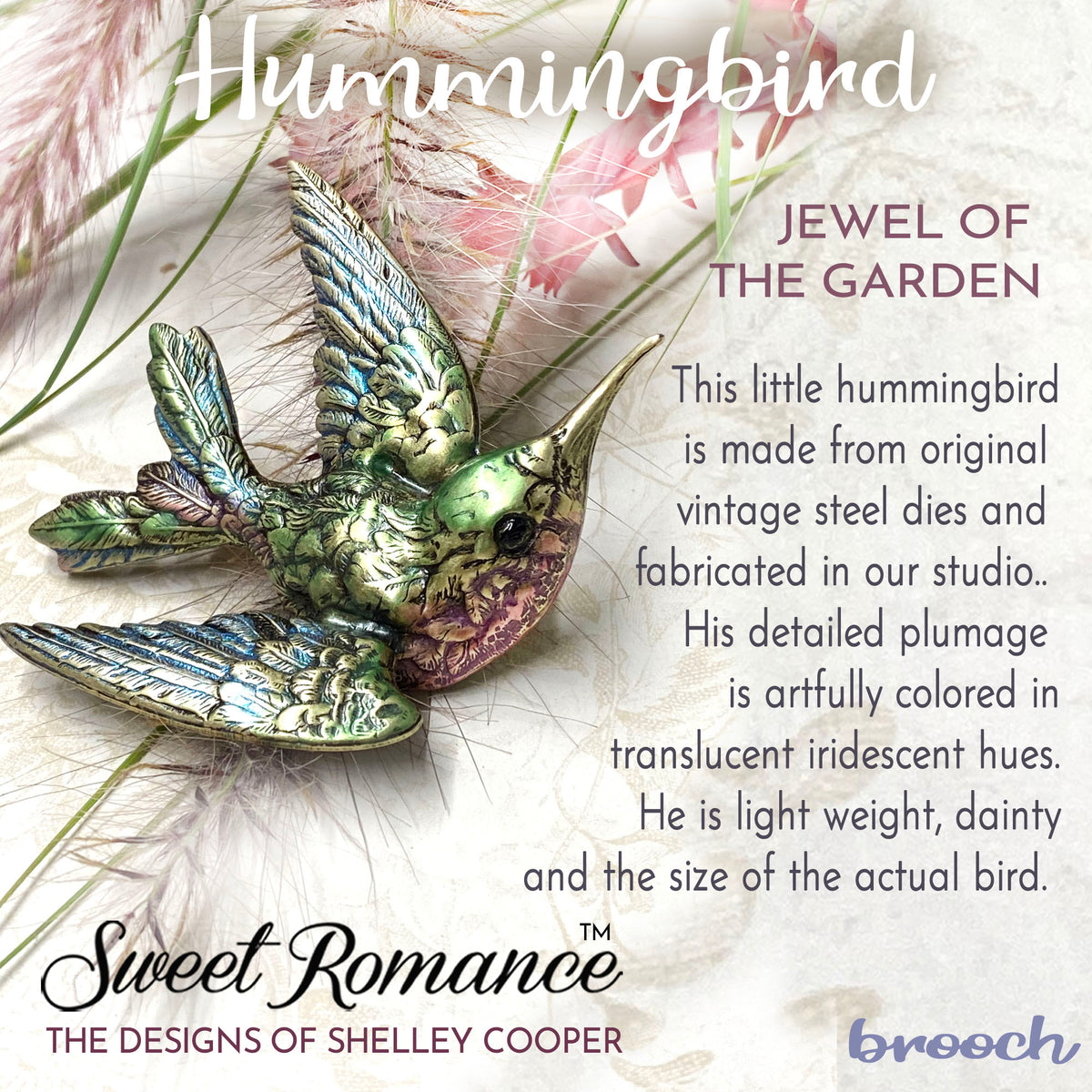 Hummingbird

JEWEL OF THE GARDEN

This little hummingbird is made from original vintage steel dies and fabricated in our studio.. His detailed plumage is artfully colored in translucent iridescent hues. He is light weight, dainty and the size of the actual bird.

Sweet Romance™
THE DESIGNS OF SHELLEY COOPER

brooch