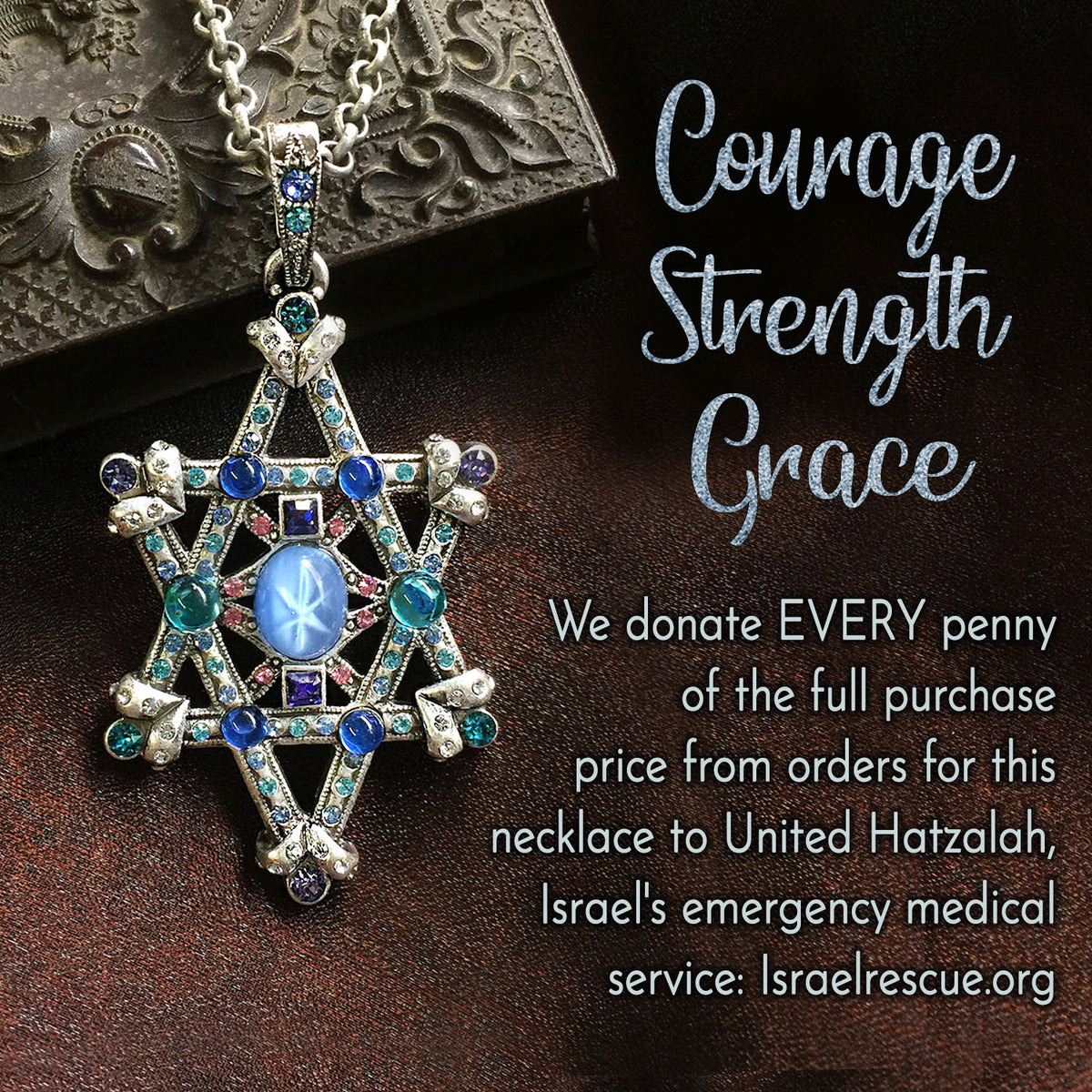 Courage
Strength
Grace

We donate EVERY penny of the full purchase price from orders for this necklace to United Hatzalah, Israel's emergency medical service: Israelrescue.org