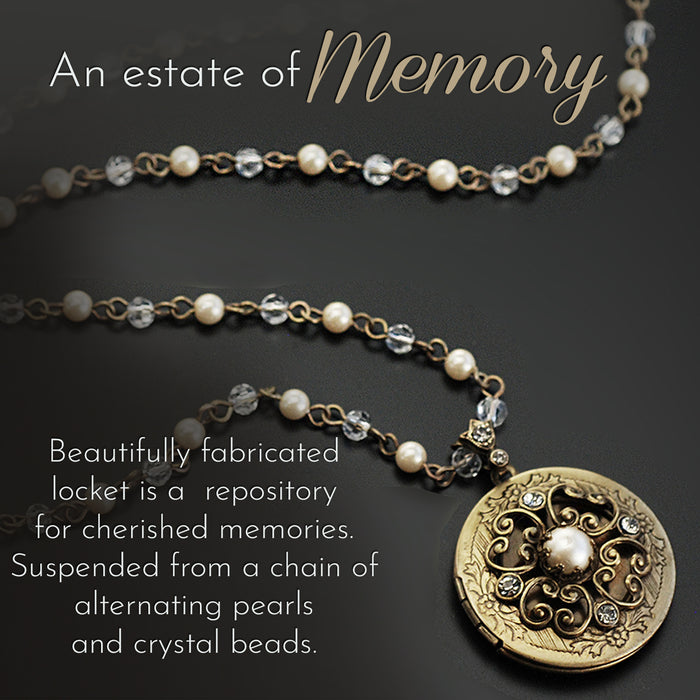 An estate of Memory

Beautifully fabricated locket is a  repository for cherished memories. Suspended from a chain of alternating pearls and crystal beads.