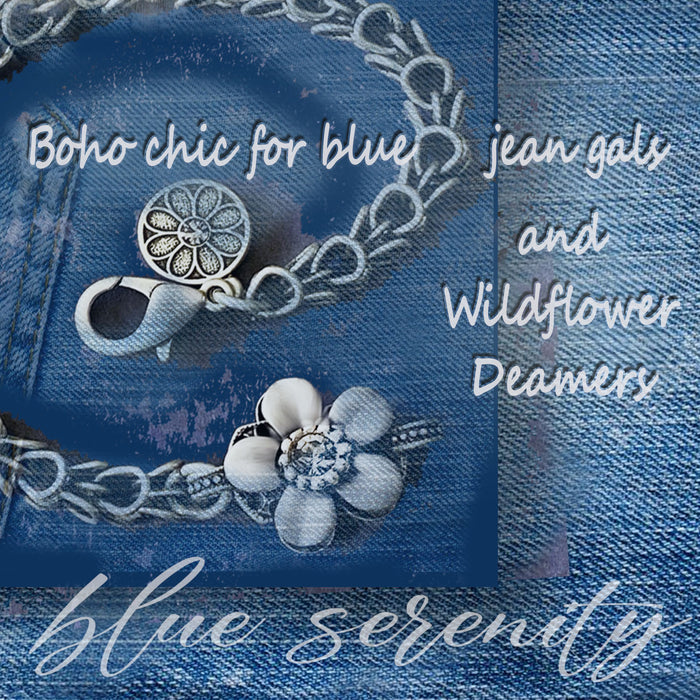 Boho chic for blue jean gals and Wildflower Deamers

blue serenity