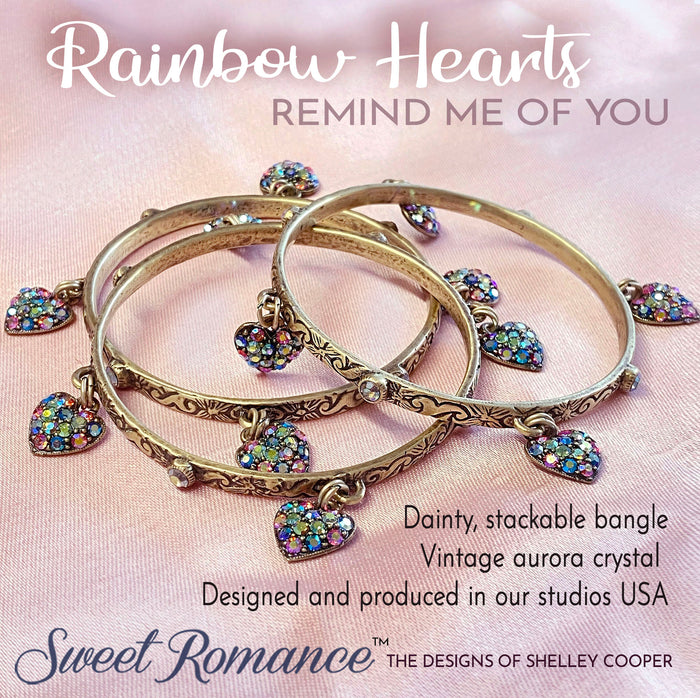 Rainbow Hearts
REMIND ME OF YOU

Dainty, stackable bangle
Vintage aurora crystal
Designed and produced in our studios USA

Sweet Romance™ THE DESIGNS OF SHELLEY COOPER