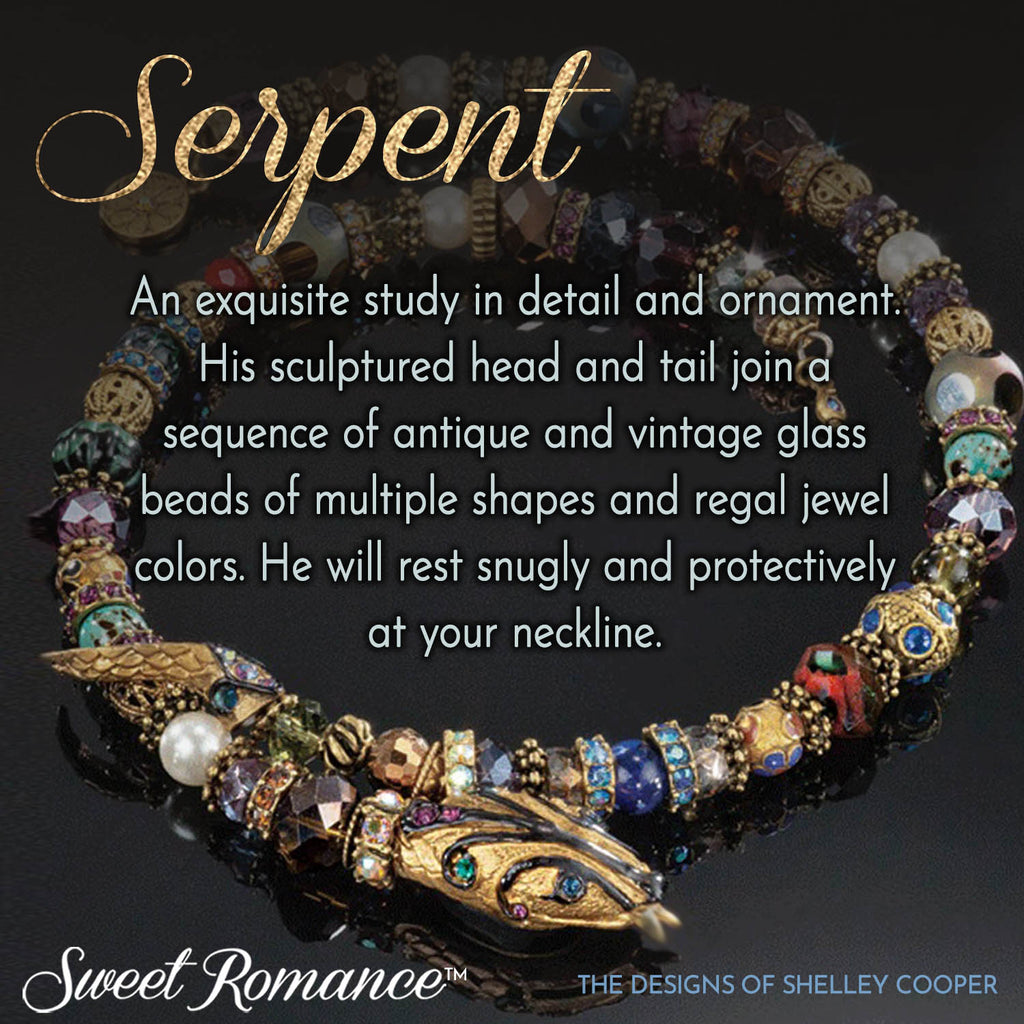 Serpent

An exquisite study in detail and ornament. His sculptured head and tail join a sequence of antique and vintage glass beads of multiple shapes and regal jewel colors. He will rest snugly and protectively at your neckline.

Sweet Romance™

THE DESIGNS OF SHELLEY COOPER